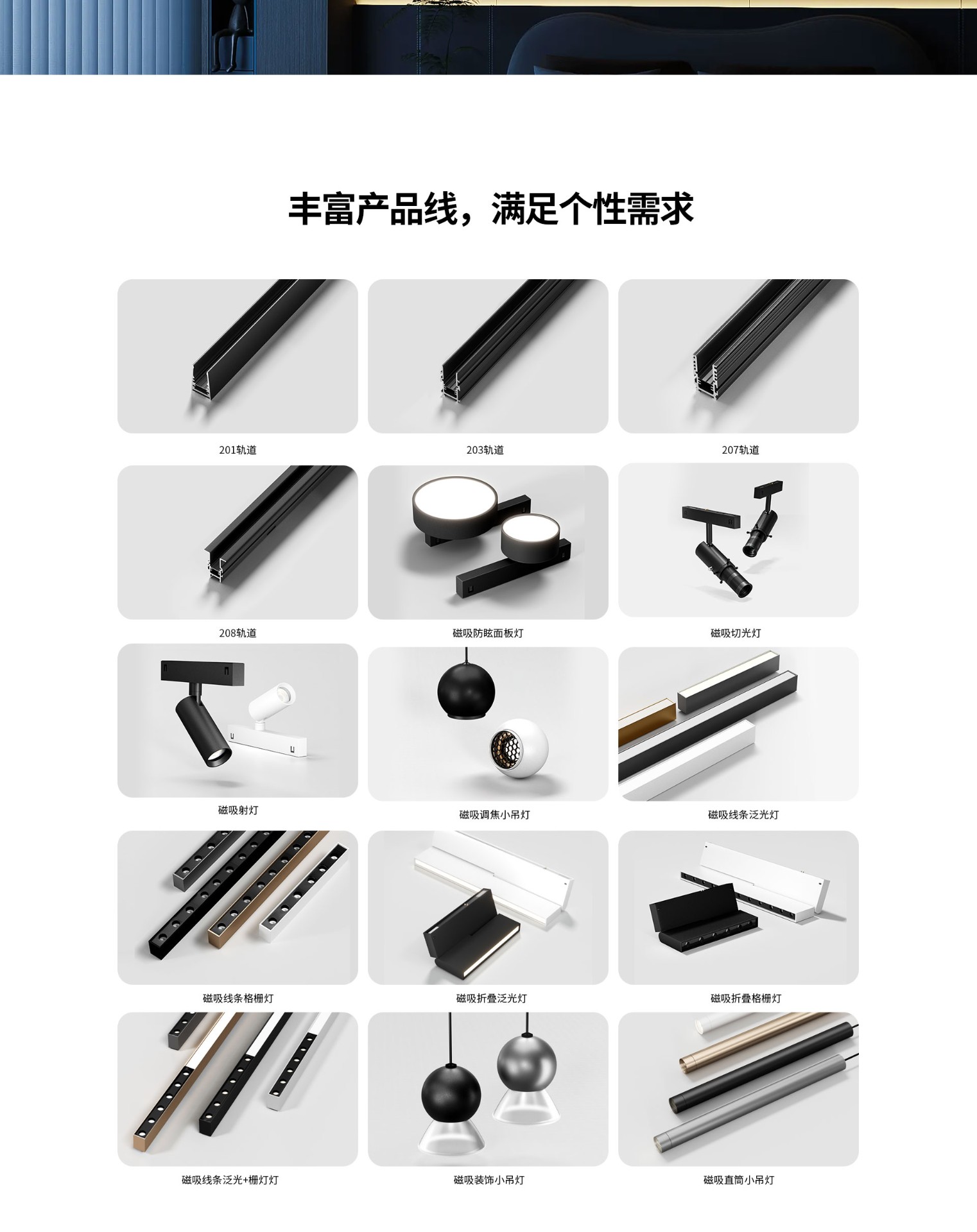 丰富产品线，满足个性需求

201轨道

203轨道

207轨道

208轨道

磁吸防眩面板灯

磁吸切光灯

磁吸射灯

磁吸调焦小吊灯

磁吸线条泛光灯

磁吸线条格栅灯

磁吸折叠泛光灯

磁吸折叠格栅灯

磁吸线条泛光+栅灯灯

磁吸装饰小吊灯

磁吸直筒小吊灯